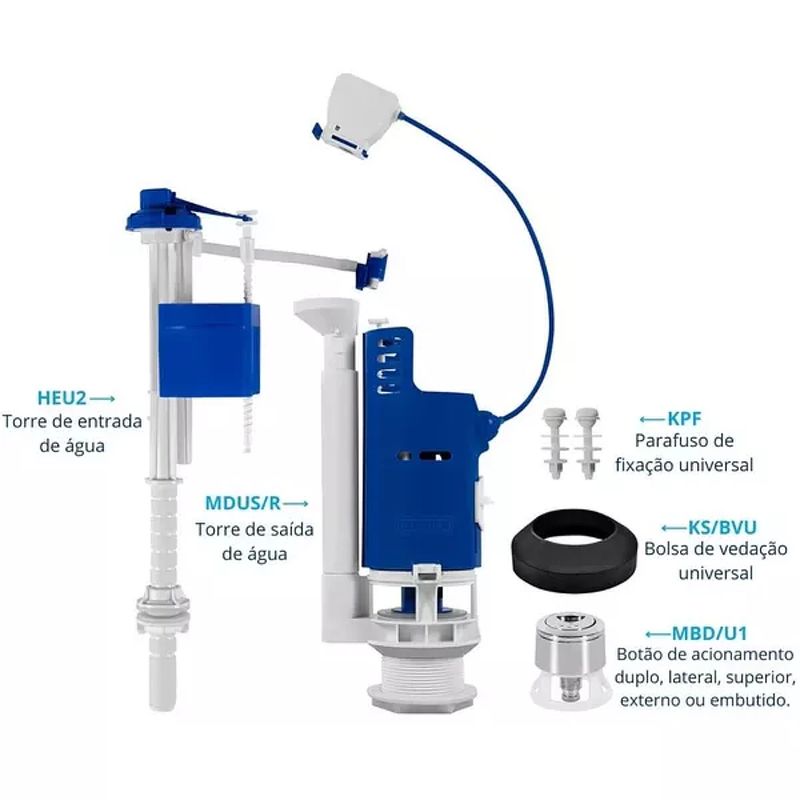 HEU2 →
Torre de entrada de água

MDUS/R →
Torre de saída de água

← KPF
Parafuso de fixação universal

← KS/BVU
Bolsa de vedação universal

← MBD/U1
Botão de acionamento duplo, lateral, superior, externo ou embutido.