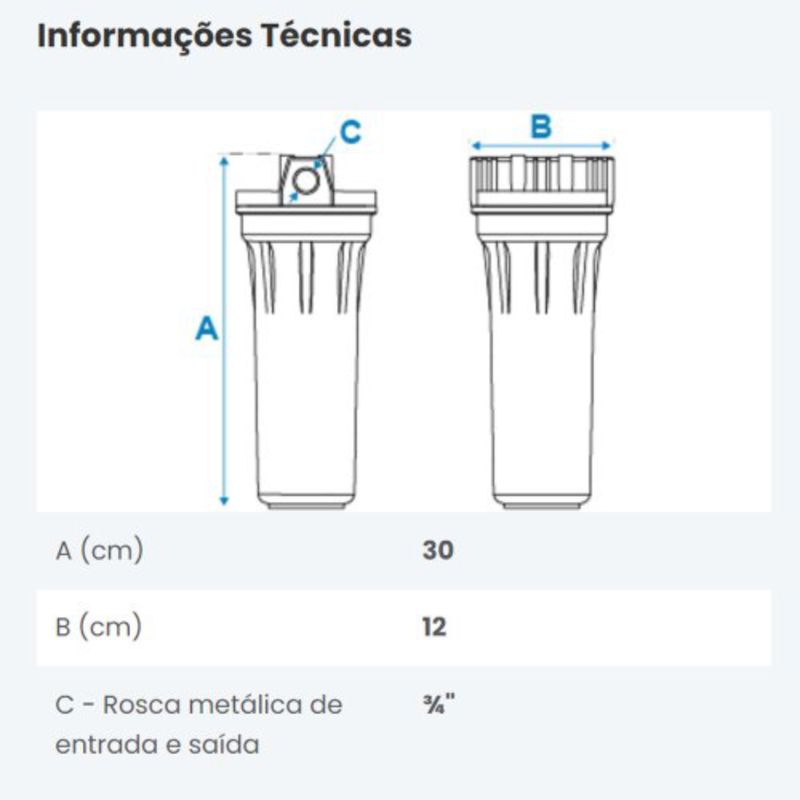 Informações Técnicas

C

B

A

| A (cm) | 30 |
|---|---|
| B (cm) | 12 |
| C - Rosca metálica de entrada e saída | ¾" |