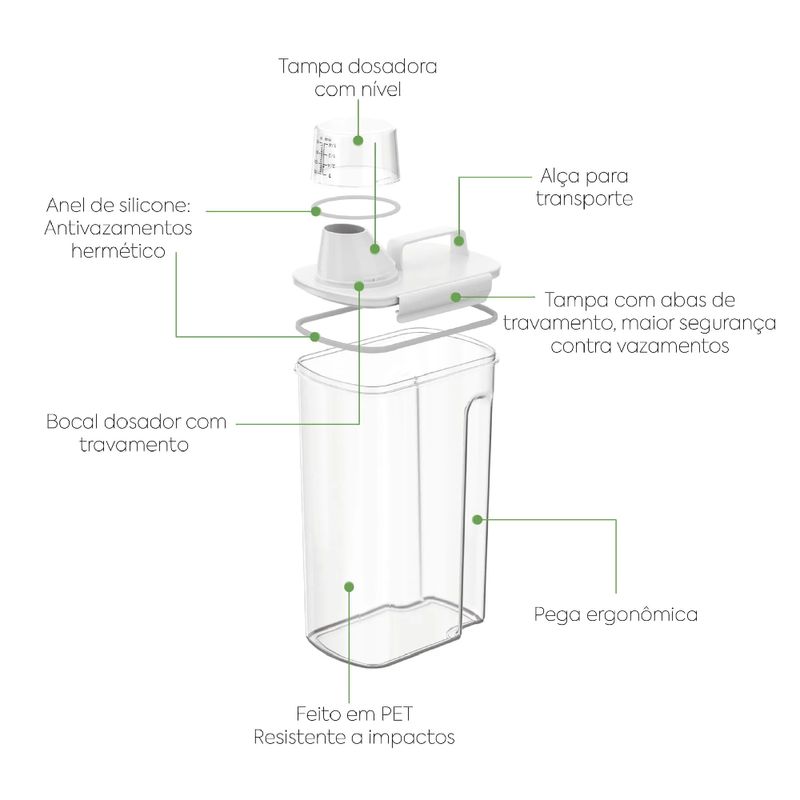 Tampa dosadora com nível

Alça para transporte

Anel de silicone: Antivazamentos hermético

Tampa com abas de travamento, maior segurança contra vazamentos

Bocal dosador com travamento

Pega ergonômica

Feito em PET Resistente a impactos