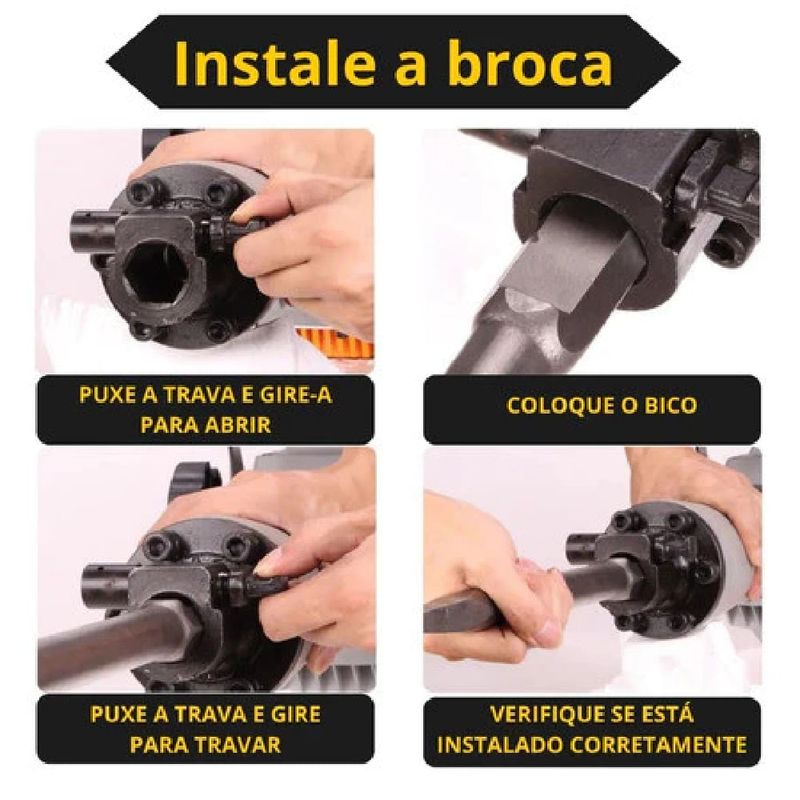 Instale a broca

PUXE A TRAVA E GIRE-A PARA ABRIR

COLOQUE O BICO

PUXE A TRAVA E GIRE PARA TRAVAR

VERIFIQUE SE ESTÁ INSTALADO CORRETAMENTE